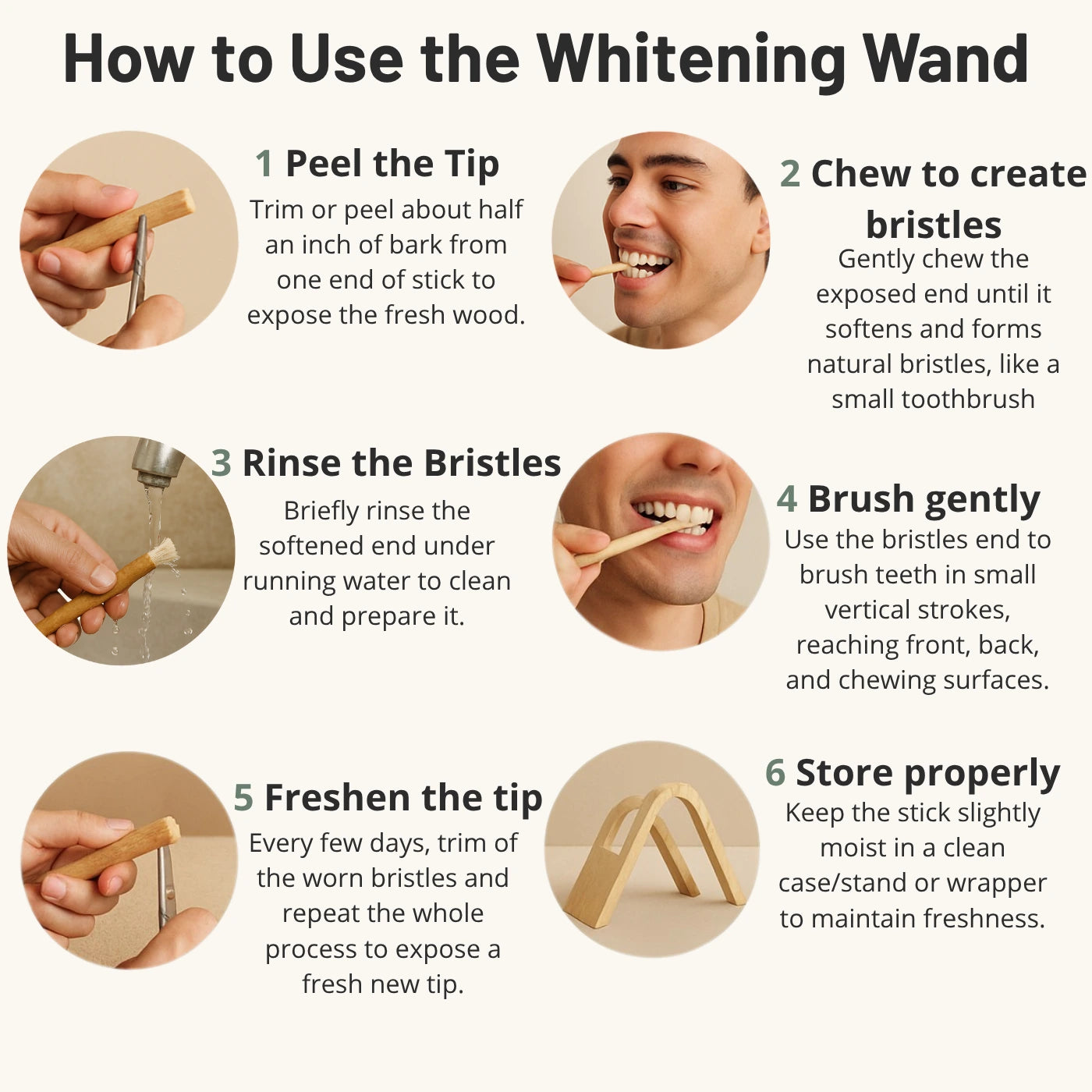 How to Use the Whitening Wand

1 Peel the Tip
Trim or peel about half an inch of bark from one end of stick to expose the fresh wood.

2 Chew to create bristles
Gently chew the exposed end until it softens and forms natural bristles, like a small toothbrush

3 Rinse the Bristles
Briefly rinse the softened end under running water to clean and prepare it.

4 Brush gently
Use the bristles end to brush teeth in small vertical strokes, reaching front, back, and chewing surfaces.

5 Freshen the tip
Every few days, trim of the worn bristles and repeat the whole process to expose a fresh new tip.

6 Store properly
Keep the stick slightly moist in a clean case/stand or wrapper to maintain freshness.